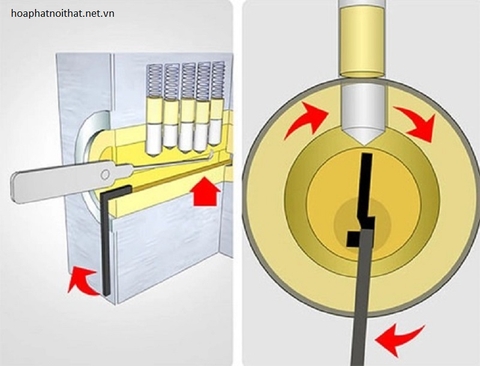 hoaphatnoithat.net.vn