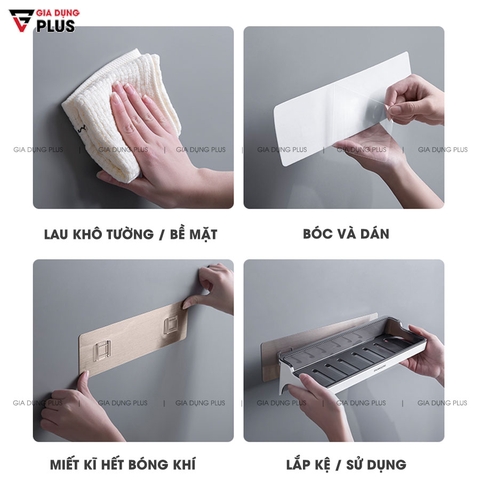 GIA DỤNG PLUS

GIA DỤNG PLUS | GIA DỤNG PLUS | GIA DỤNG PLUS | GIA DỤNG PLUS | GIA DỤNG PLUS | GIA DỤNG PLUS

LAU KHÔ TƯỜNG / BỀ MẶT

BÓC VÀ DÁN

GIA DỤNG PLUS | GIA DỤNG PLUS | GIA DỤNG PLUS | GIA DỤNG PLUS | GIA DỤNG PLUS | GIA DỤNG PLUS

MIẾT KĨ HẾT BÓNG KHÍ

LẮP KỆ / SỬ DỤNG