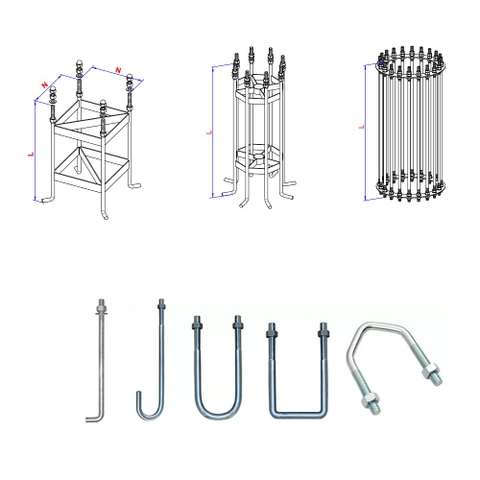 N
N
L
L
L