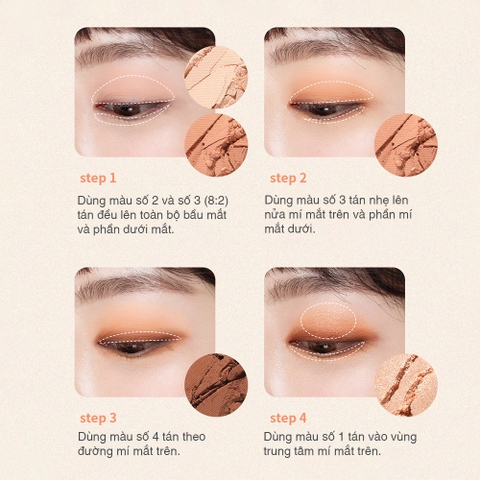 step 1

Dùng màu số 2 và số 3 (8:2) tán đều lên toàn bộ bầu mắt và phần dưới mắt.

step 2

Dùng màu số 3 tán nhẹ lên nửa mí mắt trên và phần mí mắt dưới.

step 3

Dùng màu số 4 tán theo đường mí mắt trên.

step 4

Dùng màu số 1 tán vào vùng trung tâm mí mắt trên.