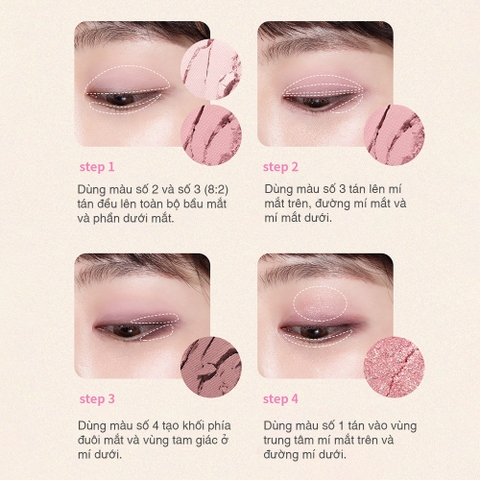 step 1

Dùng màu số 2 và số 3 (8:2) tán đều lên toàn bộ bầu mắt và phần dưới mắt.

step 2

Dùng màu số 3 tán lên mí mắt trên, đường mí mắt và mí mắt dưới.

step 3

Dùng màu số 4 tạo khối phía đuôi mắt và vùng tam giác ở mí dưới.

step 4

Dùng màu số 1 tán vào vùng trung tâm mí mắt trên và đường mí dưới.