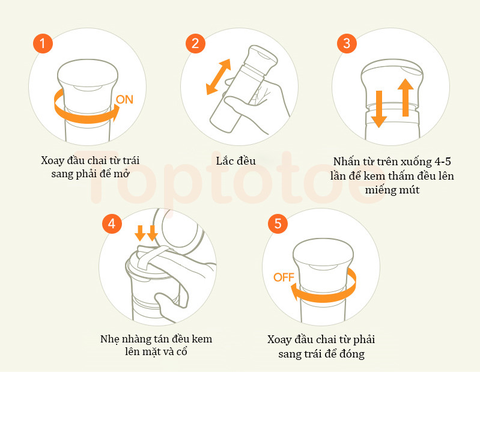 1

ON

Xoay đầu chai từ trái sang phải để mở

2

Lắc đều

3

Nhấn từ trên xuống 4-5 lần để kem thấm đều lên miếng mút

Toptotoe

4

Nhẹ nhàng tán đều kem lên mặt và cổ

5

OFF

Xoay đầu chai từ phải sang trái để đóng