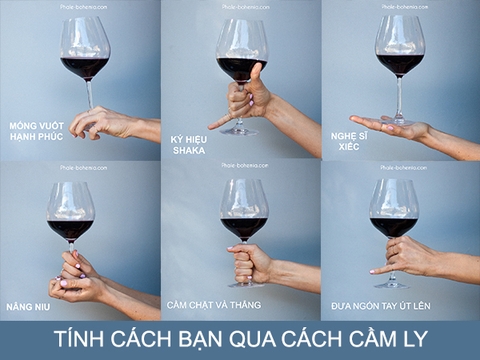 Phale-bohemia.com
MÓNG VUỐT HẠNH PHÚC

Phale-bohemia.com
KÝ HIỆU SHAKA

Phale-bohemia.com
NGHỆ SĨ XIẾC

Phale-bohemia.com
NÂNG NIU

Phale-bohemia.com
CẦM CHẶT VÀ THẲNG

Phale-bohemia.com
ĐƯA NGÓN TAY ÚT LÊN

TÍNH CÁCH BẠN QUA CÁCH CẦM LY