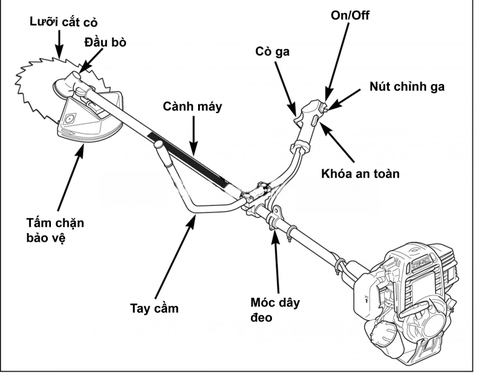 Lưỡi cắt cỏ
Đầu bò
On/Off
Cò ga
Nút chỉnh ga
Cành máy
Khóa an toàn
Tấm chặn bảo vệ
Tay cầm
Móc dây đeo