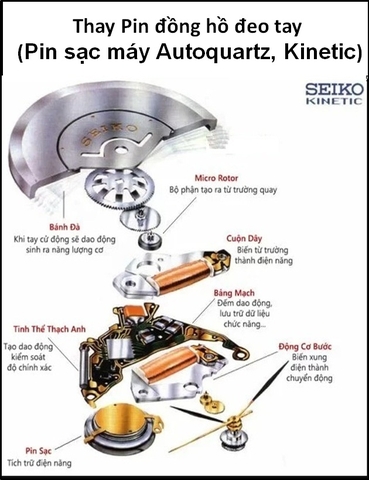 Thay Pin đồng hồ đeo tay
(Pin sạc máy Autoquartz, Kinetic)

SEIKO
KINETIC

SEIKO

Micro Rotor
Bộ phận tạo ra từ trường quay

Bánh Đà
Khi tay cử động sẽ dao động sinh ra năng lượng cơ

Cuộn Dây
Biến từ trường thành điện năng

Bảng Mạch
Đếm dao động, lưu trữ dữ liệu chức năng...

Tinh Thể Thạch Anh
Tạo dao động kiểm soát độ chính xác

Động Cơ Bước
Biến xung điện thành chuyển động

Pin Sạc
Tích trữ điện năng