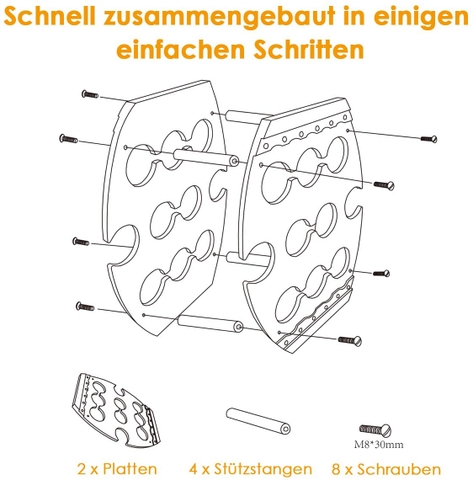 Schnell zusammengebaut in einigen einfachen Schritten

M8*30mm

2 x Platten

4 x Stützstangen

8 x Schrauben