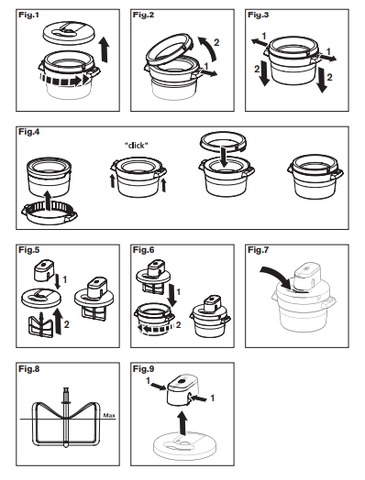 Fig.1

Fig.2

2

1

Fig.3

1

1

2

2

Fig.4

"click"

Fig.5

1

2

Fig.6

1

2

Fig.7

Fig.8

Max

Fig.9

1

1