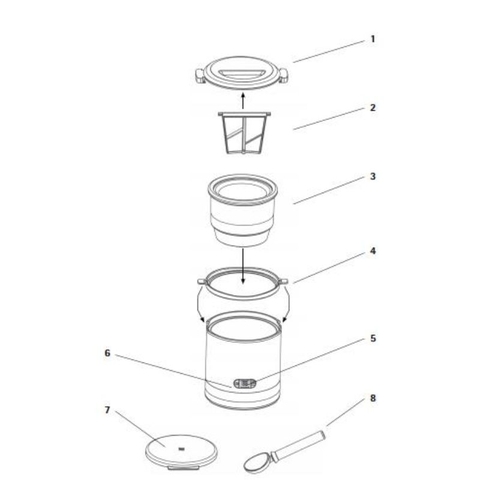 1
2
3
4
5
6
7
8