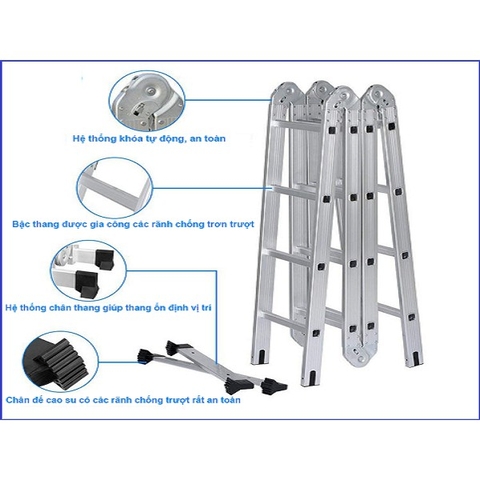 Hệ thống khóa tự động, an toàn

Bậc thang được gia công các rãnh chống trơn trượt

Hệ thống chân thang giúp thang ổn định vị trí

Chân đế cao su có các rãnh chống trượt rất an toàn