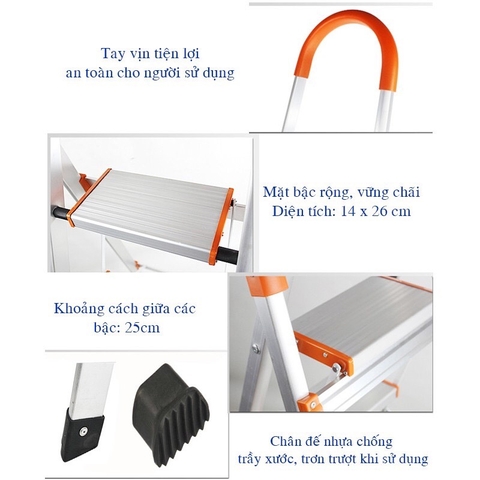 Tay vịn tiện lợi
an toàn cho người sử dụng

Mặt bậc rộng, vững chãi
Diện tích: 14 x 26 cm

Khoảng cách giữa các bậc: 25cm

Chân đế nhựa chống trầy xước, trơn trượt khi sử dụng