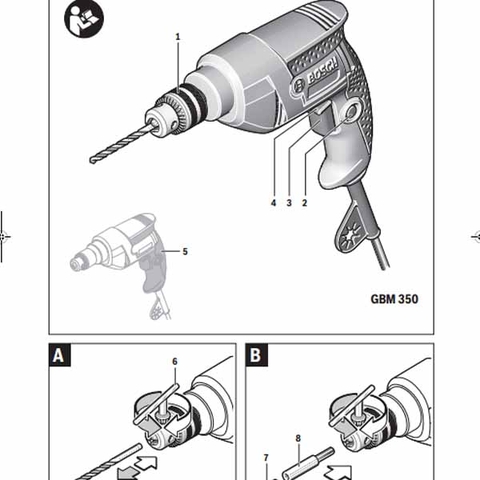 1

BOSCH

4 3 2

5

GBM 350

A

6

B

8

7