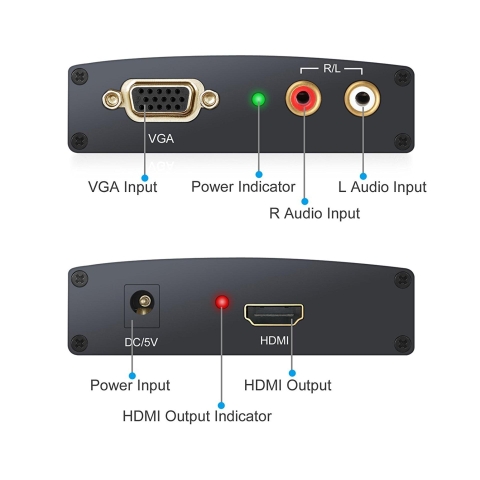 R/L

VGA

VGA Input

Power Indicator

L Audio Input

R Audio Input

DC/5V

HDMI

Power Input

HDMI Output

HDMI Output Indicator