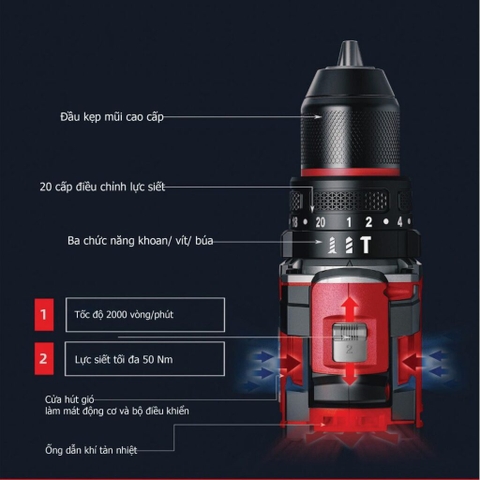 Đầu kẹp mũi cao cấp

20 cấp điều chỉnh lực siết

18 • 20 1 2 • 4

Ba chức năng khoan/ vít/ búa

T

1

Tốc độ 2000 vòng/phút

2

Lực siết tối đa 50 Nm

2

Cửa hút gió
làm mát động cơ và bộ điều khiển

Ống dẫn khí tản nhiệt