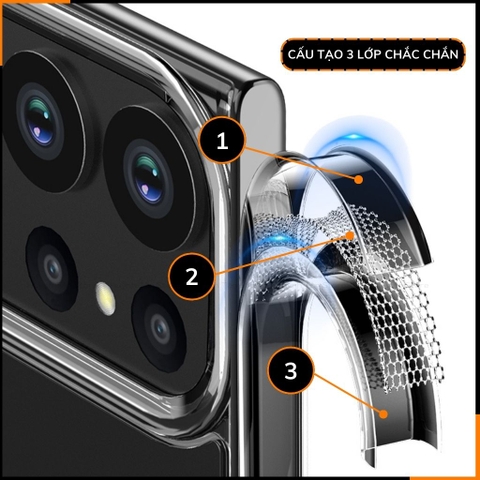 CẤU TẠO 3 LỚP CHẮC CHẮN

1

2

3