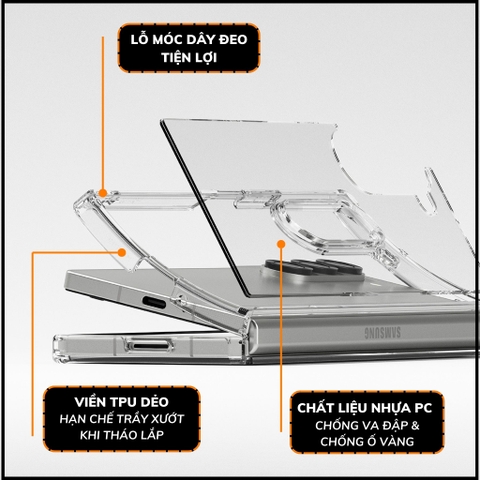 LỖ MÓC DÂY ĐEO TIỆN LỢI

SAMSUNG

VIỀN TPU DẺO
HẠN CHẾ TRẦY XƯỚT KHI THÁO LẮP

CHẤT LIỆU NHỰA PC
CHỐNG VA ĐẬP & CHỐNG Ố VÀNG