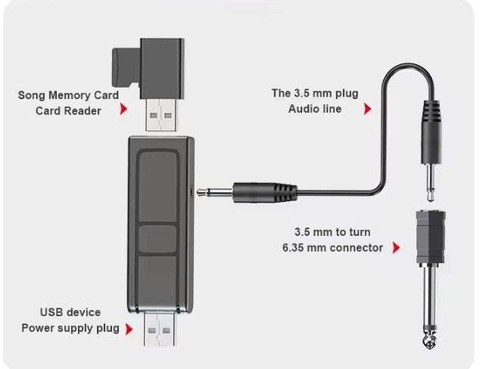 Song Memory Card
Card Reader

The 3.5 mm plug
Audio line

3.5 mm to turn
6.35 mm connector

USB device
Power supply plug