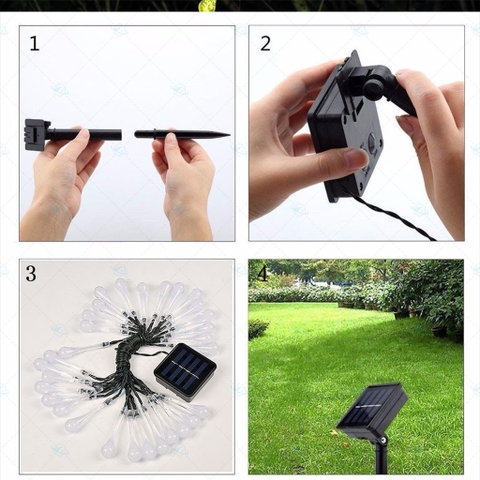 1

2

3

4