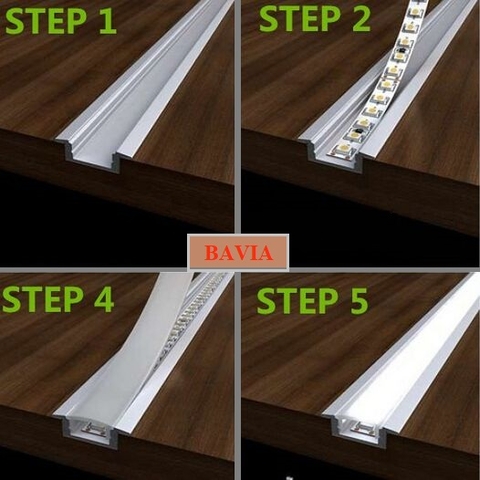 STEP 1

STEP 2

BAVIA

STEP 4

STEP 5