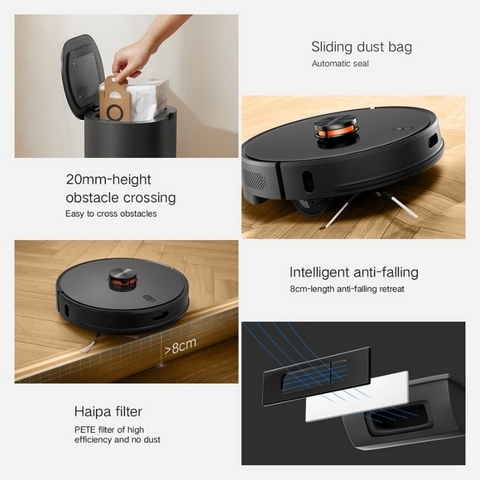 Sliding dust bag
Automatic seal

20mm-height obstacle crossing
Easy to cross obstacles

Intelligent anti-falling
8cm-length anti-falling retreat

>8cm

Haipa filter
PETE filter of high efficiency and no dust