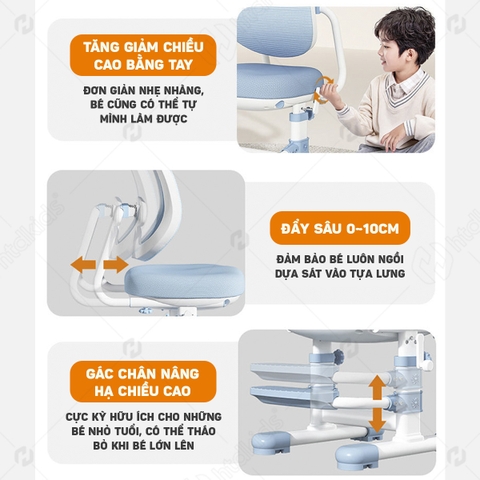 TĂNG GIẢM CHIỀU CAO BẰNG TAY

ĐƠN GIẢN NHẸ NHÀNG, BÉ CŨNG CÓ THỂ TỰ MÌNH LÀM ĐƯỢC

ĐẨY SÂU 0~10CM

ĐẢM BẢO BÉ LUÔN NGỒI DỰA SÁT VÀO TỰA LƯNG

GÁC CHÂN NÂNG HẠ CHIỀU CAO

CỰC KỲ HỮU ÍCH CHO NHỮNG BÉ NHỎ TUỔI, CÓ THỂ THÁO BỎ KHI BÉ LỚN LÊN

htdkids