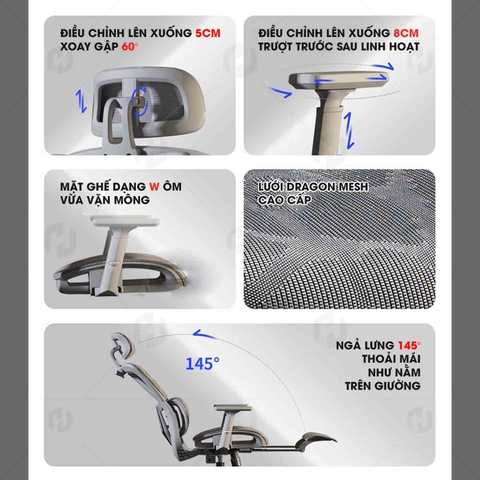 ĐIỀU CHỈNH LÊN XUỐNG 5CM
XOAY GẬP 60°

ĐIỀU CHỈNH LÊN XUỐNG 8CM
TRƯỢT TRƯỚC SAU LINH HOẠT

MẶT GHẾ DẠNG W ÔM
VỪA VẶN MÔNG

LƯỚI DRAGON MESH
CAO CẤP

145°

NGẢ LƯNG 145°
THOẢI MÁI
NHƯ NẰM
TRÊN GIƯỜNG