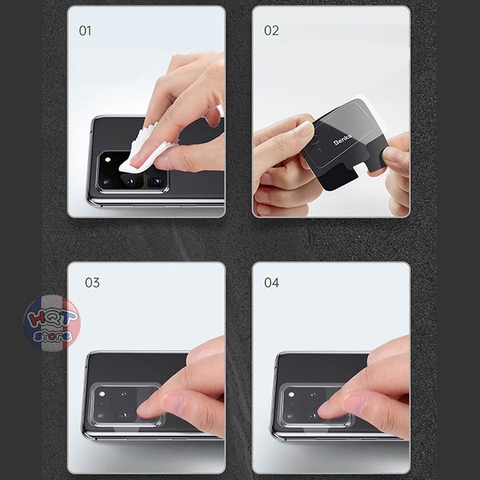 01

02

Benks

03

HQT store

04