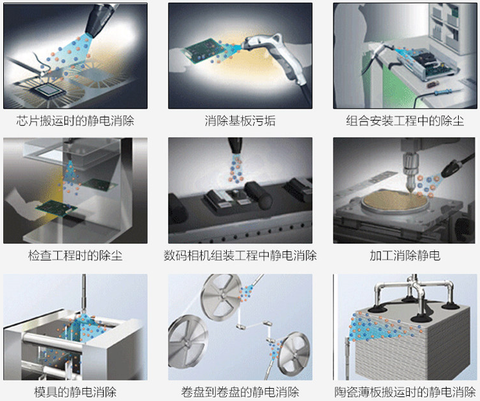 芯片搬运时的静电消除

消除基板污垢

组合安装工程中的除尘

检查工程时的除尘

数码相机组装工程中静电消除

加工消除静电

模具的静电消除

卷盘到卷盘的静电消除

陶瓷薄板搬运时的静电消除