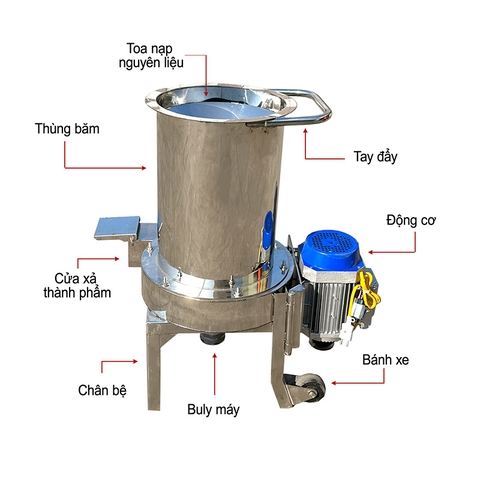 Toa nạp nguyên liệu

Thùng băm

Tay đẩy

Động cơ

Cửa xả thành phẩm

Bánh xe

Chân bệ

Buly máy