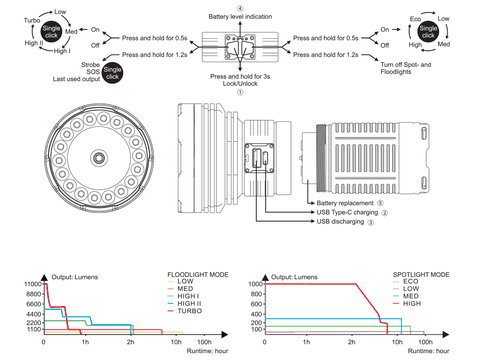 Low
Turbo
Single click
Med
High II
High I
On
Off
Press and hold for 0.5s
Press and hold for 1.2s
Strobe
SOS
Last used output
Single click

④
Battery level indication
Press and hold for 3s
Lock/Unlock
①

Press and hold for 0.5s
Press and hold for 1.2s
On
Off
Eco
Low
Single click
High
Med
Turn off Spot- and Floodlights

Battery replacement ⑤
USB Type-C charging ②
USB discharging ③

Output: Lumens
FLOODLIGHT MODE
LOW
MED
HIGH I
HIGH II
TURBO
11000
8800
6600
4400
2200
1100
0
1h
2h
10h
100h
Runtime: hour

Output: Lumens
SPOTLIGHT MODE
ECO
LOW
MED
HIGH
1000
800
600
400
200
100
0
1h
2h
10h
100h
Runtime: hour