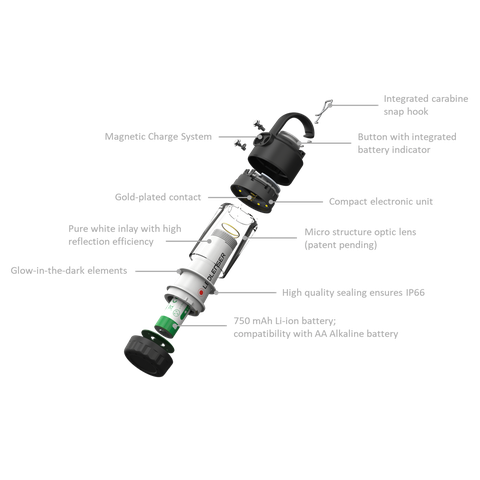 Integrated carabine snap hook

Magnetic Charge System

Button with integrated battery indicator

Gold-plated contact

Compact electronic unit

Pure white inlay with high reflection efficiency

Micro structure optic lens (patent pending)

Glow-in-the-dark elements

LEDLENSER

High quality sealing ensures IP66

750 mAh Li-ion battery; compatibility with AA Alkaline battery