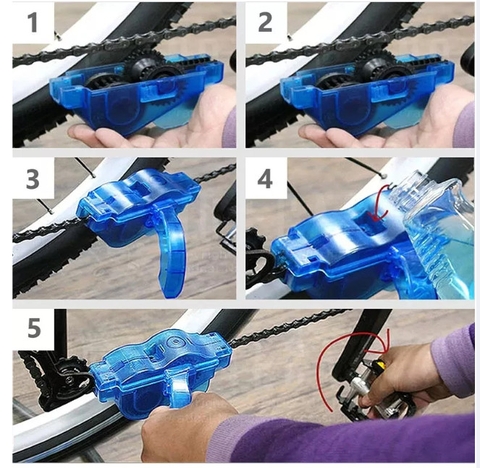 1

2

3

4

5