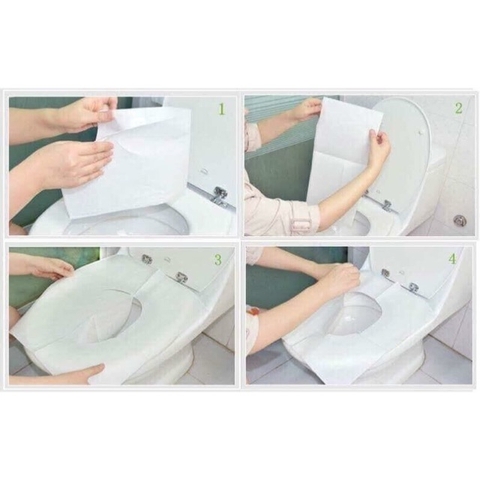 1

2

3

4