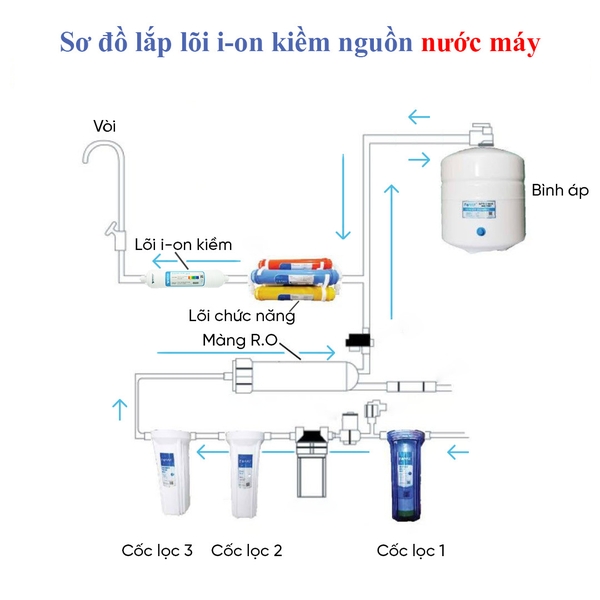 Sơ đồ lắp lõi i-on kiềm nguồn nước máy

Vòi

Bình áp

Lõi i-on kiềm

Lõi chức năng

Màng R.O

Cốc lọc 3

Cốc lọc 2

Cốc lọc 1