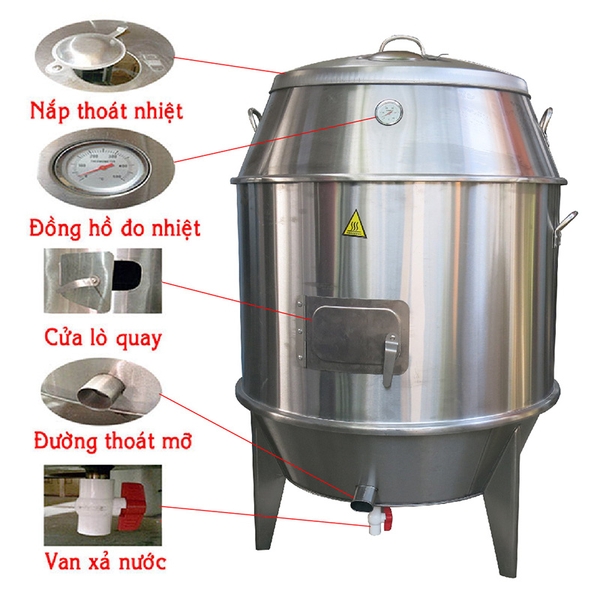 Nắp thoát nhiệt

Đồng hồ đo nhiệt

Cửa lò quay

Đường thoát mỡ

Van xả nước