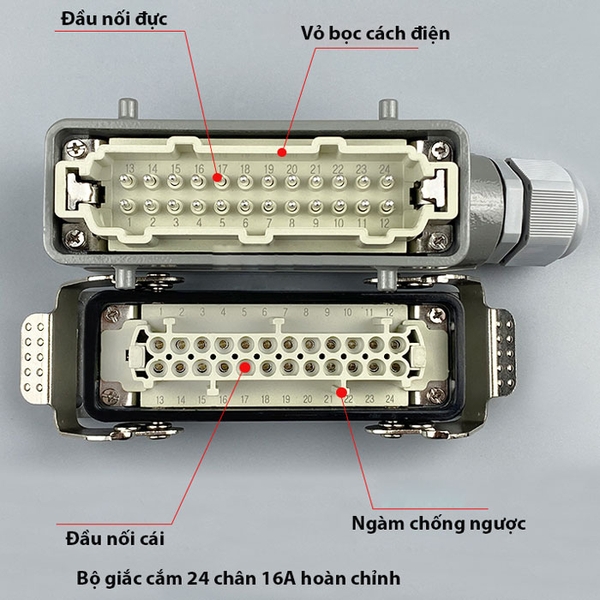 Đầu nối đực

Vỏ bọc cách điện

13 14 15 16 17 18 19 20 21 22 23 24
1 2 3 4 5 6 7 8 9 10 11 12

1 2 3 4 5 6 7 8 9 10 11 12
13 14 15 16 17 18 19 20 21 22 23 24

Đầu nối cái

Ngàm chống ngược

Bộ giắc cắm 24 chân 16A hoàn chỉnh