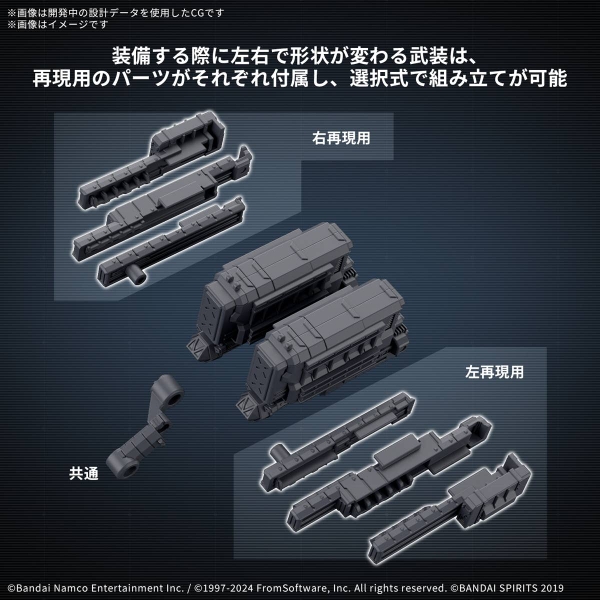 ※画像は開発中の設計データを使用したCGです
※画像はイメージです

装備する際に左右で形状が変わる武装は、
再現用のパーツがそれぞれ付属し、選択式で組み立てが可能

右再現用

左再現用

共通

©Bandai Namco Entertainment Inc. / ©1997-2024 FromSoftware, Inc. All rights reserved. ©BANDAI SPIRITS 2019