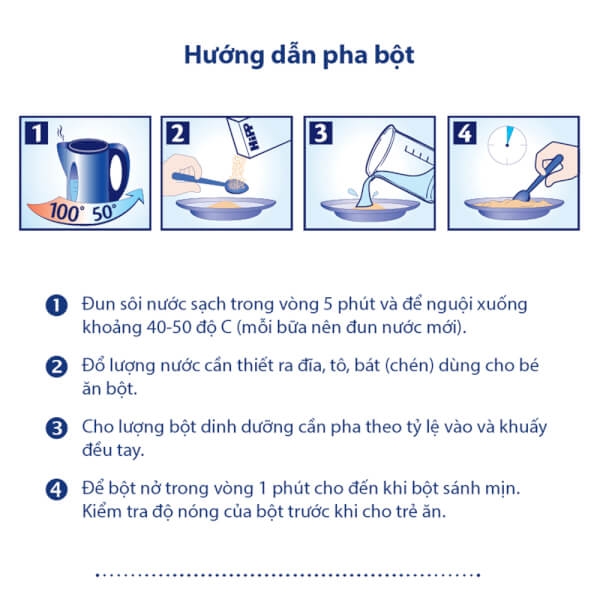 Hướng dẫn pha bột

1

100° 50°

2

HiPP

3

4

1 Đun sôi nước sạch trong vòng 5 phút và để nguội xuống khoảng 40-50 độ C (mỗi bữa nên đun nước mới).

2 Đổ lượng nước cần thiết ra đĩa, tô, bát (chén) dùng cho bé ăn bột.

3 Cho lượng bột dinh dưỡng cần pha theo tỷ lệ vào và khuấy đều tay.

4 Để bột nở trong vòng 1 phút cho đến khi bột sánh mịn. Kiểm tra độ nóng của bột trước khi cho trẻ ăn.