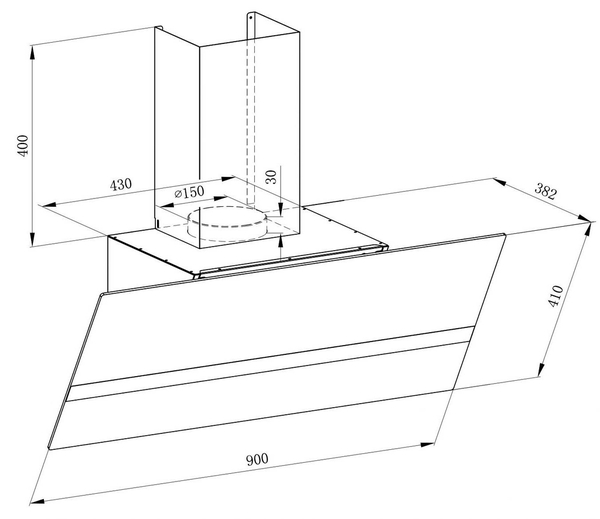 400
430
⌀150
30
382
410
900