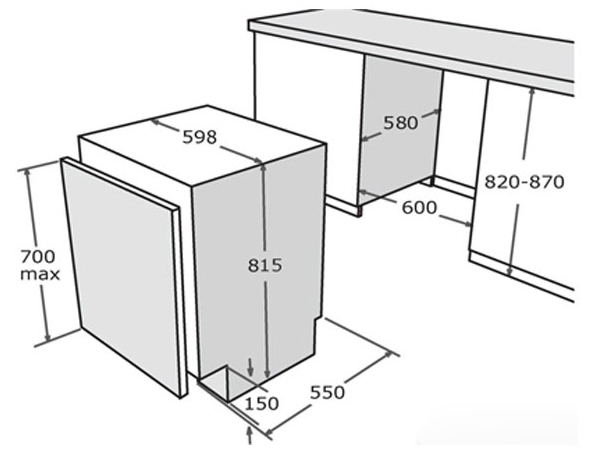 598
580
820-870
600
700 max
815
150
550