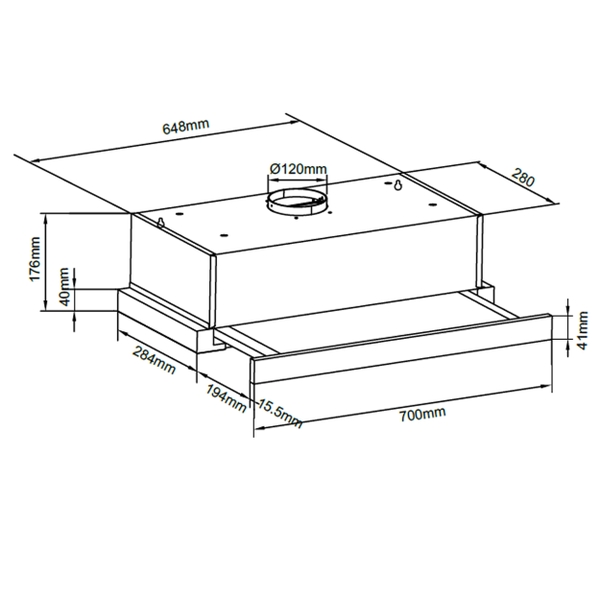 648mm

Ø120mm

280

176mm

40mm

41mm

284mm

194mm

15.5mm

700mm