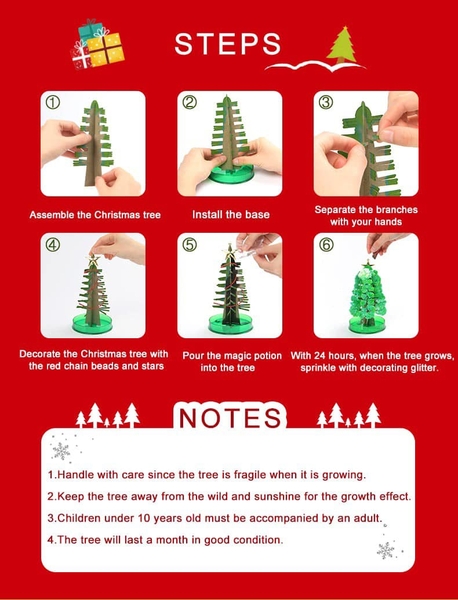 STEPS

①

Assemble the Christmas tree

②

Install the base

③

Separate the branches with your hands

④

Decorate the Christmas tree with the red chain beads and stars

⑤

Pour the magic potion into the tree

⑥

With 24 hours, when the tree grows, sprinkle with decorating glitter.

NOTES

1.Handle with care since the tree is fragile when it is growing.

2.Keep the tree away from the wild and sunshine for the growth effect.

3.Children under 10 years old must be accompanied by an adult.

4.The tree will last a month in good condition.