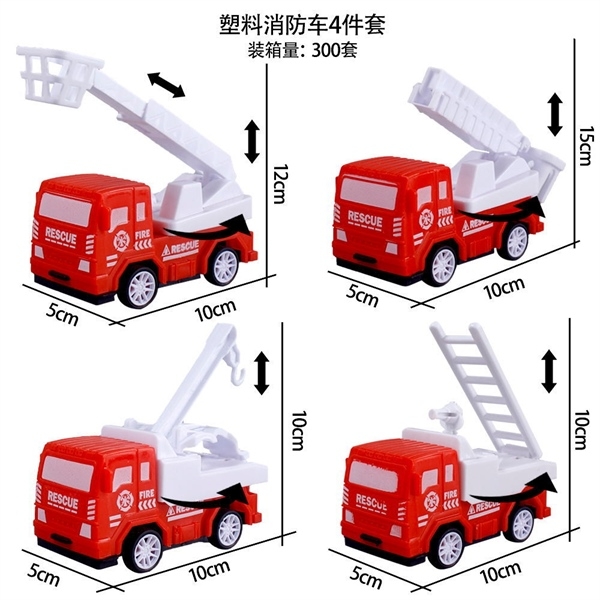 塑料消防车4件套
装箱量: 300套

RESCUE
FIRE
RESCUE
12cm
5cm
10cm

RESCUE
FIRE
RESCUE
15cm
5cm
10cm

RESCUE
FIRE
RESCUE
10cm
5cm
10cm

RESCUE
FIRE
RESCUE
10cm
5cm
10cm