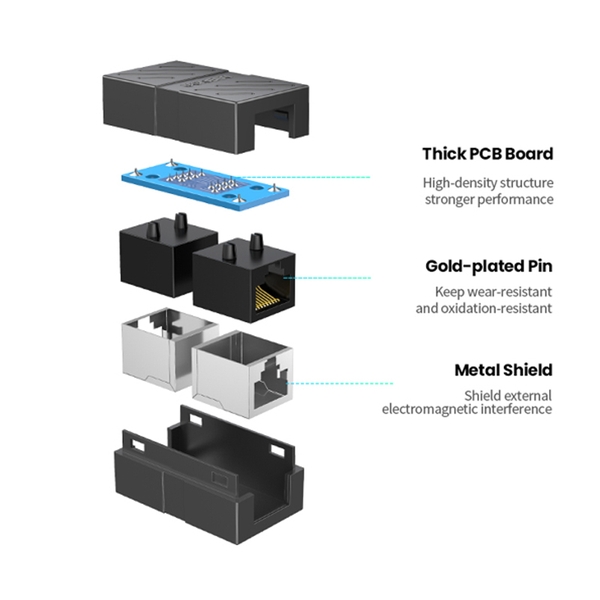 Thick PCB Board

High-density structure
stronger performance

Gold-plated Pin

Keep wear-resistant
and oxidation-resistant

Metal Shield

Shield external
electromagnetic interference