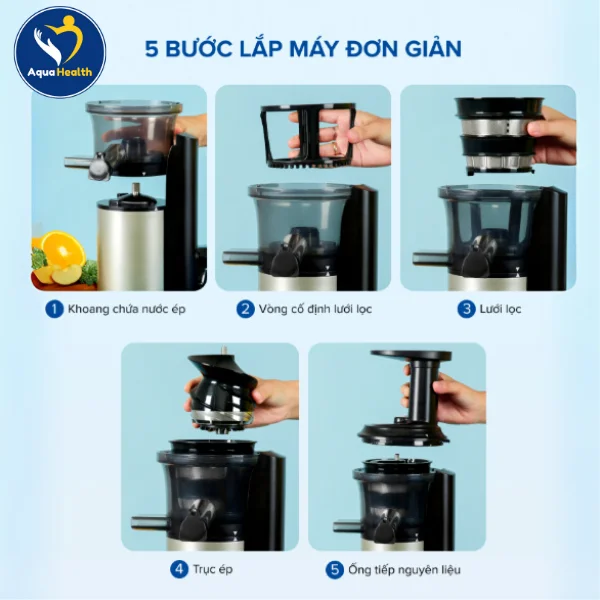 Aqua Health

5 BƯỚC LẮP MÁY ĐƠN GIẢN

1 Khoang chứa nước ép

2 Vòng cố định lưới lọc

3 Lưới lọc

4 Trục ép

5 Ống tiếp nguyên liệu