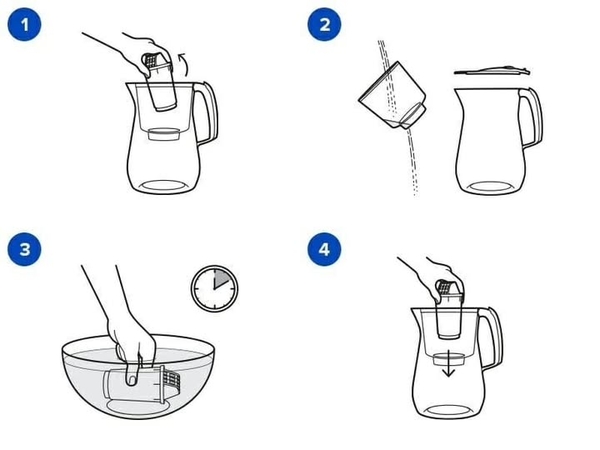 1

2

3

4