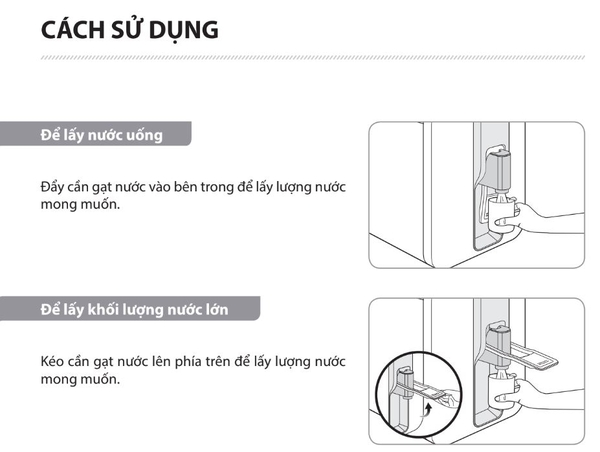 CÁCH SỬ DỤNG

Để lấy nước uống

Đẩy cần gạt nước vào bên trong để lấy lượng nước mong muốn.

Để lấy khối lượng nước lớn

Kéo cần gạt nước lên phía trên để lấy lượng nước mong muốn.