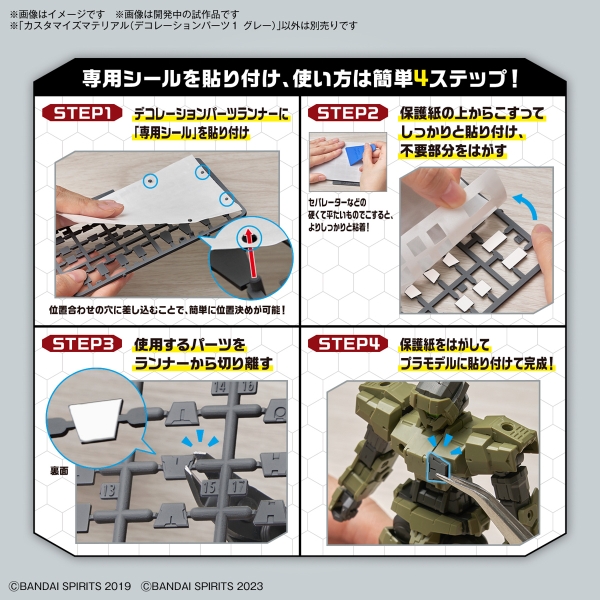 ※画像はイメージです　※画像は開発中の試作品です
※「カスタマイズマテリアル(デコレーションパーツ1 グレー)」以外は別売りです

専用シールを貼り付け、使い方は簡単4ステップ！

STEP1
デコレーションパーツランナーに「専用シール」を貼り付け

位置合わせの穴に差し込むことで、簡単に位置決めが可能！

STEP2
保護紙の上からこすってしっかりと貼り付け、不要部分をはがす

セパレーターなどの硬くて平たいものでこすると、よりしっかりと粘着！

STEP3
使用するパーツをランナーから切り離す

裏面

14 16 13 15 17

STEP4
保護紙をはがしてプラモデルに貼り付けて完成！

©BANDAI SPIRITS 2019　©BANDAI SPIRITS 2023