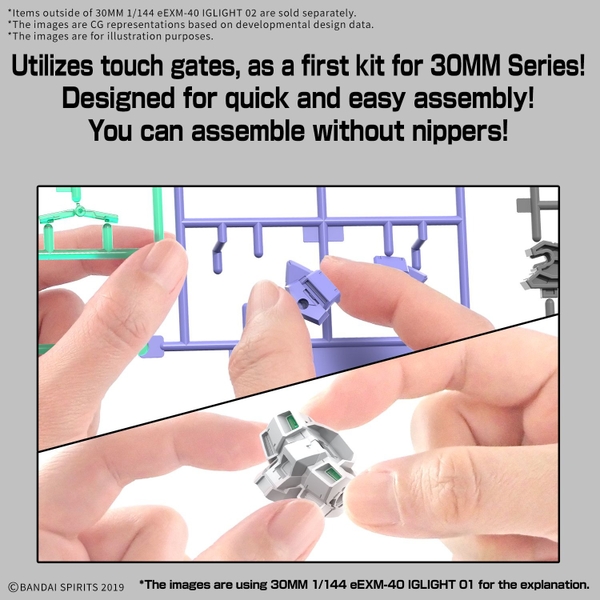 *Items outside of 30MM 1/144 eEXM-40 IGLIGHT 02 are sold separately.
*The images are CG representations based on developmental design data.
*The images are for illustration purposes.

Utilizes touch gates, as a first kit for 30MM Series!
Designed for quick and easy assembly!
You can assemble without nippers!

©BANDAI SPIRITS 2019

*The images are using 30MM 1/144 eEXM-40 IGLIGHT 01 for the explanation.