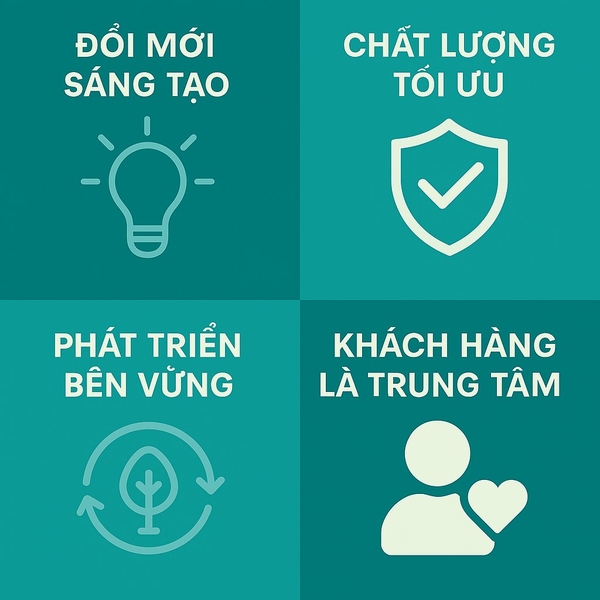 ĐỔI MỚI SÁNG TẠO

CHẤT LƯỢNG TỐI ƯU

PHÁT TRIỂN BỀN VỮNG

KHÁCH HÀNG LÀ TRUNG TÂM