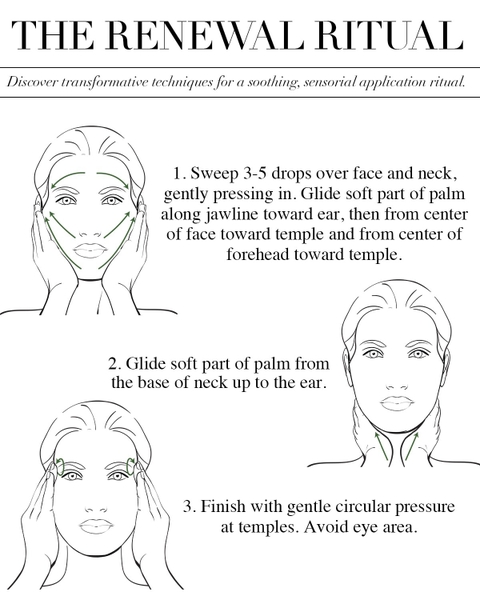 THE RENEWAL RITUAL

Discover transformative techniques for a soothing, sensorial application ritual.

1. Sweep 3-5 drops over face and neck, gently pressing in. Glide soft part of palm along jawline toward ear, then from center of face toward temple and from center of forehead toward temple.

2. Glide soft part of palm from the base of neck up to the ear.

3. Finish with gentle circular pressure at temples. Avoid eye area.